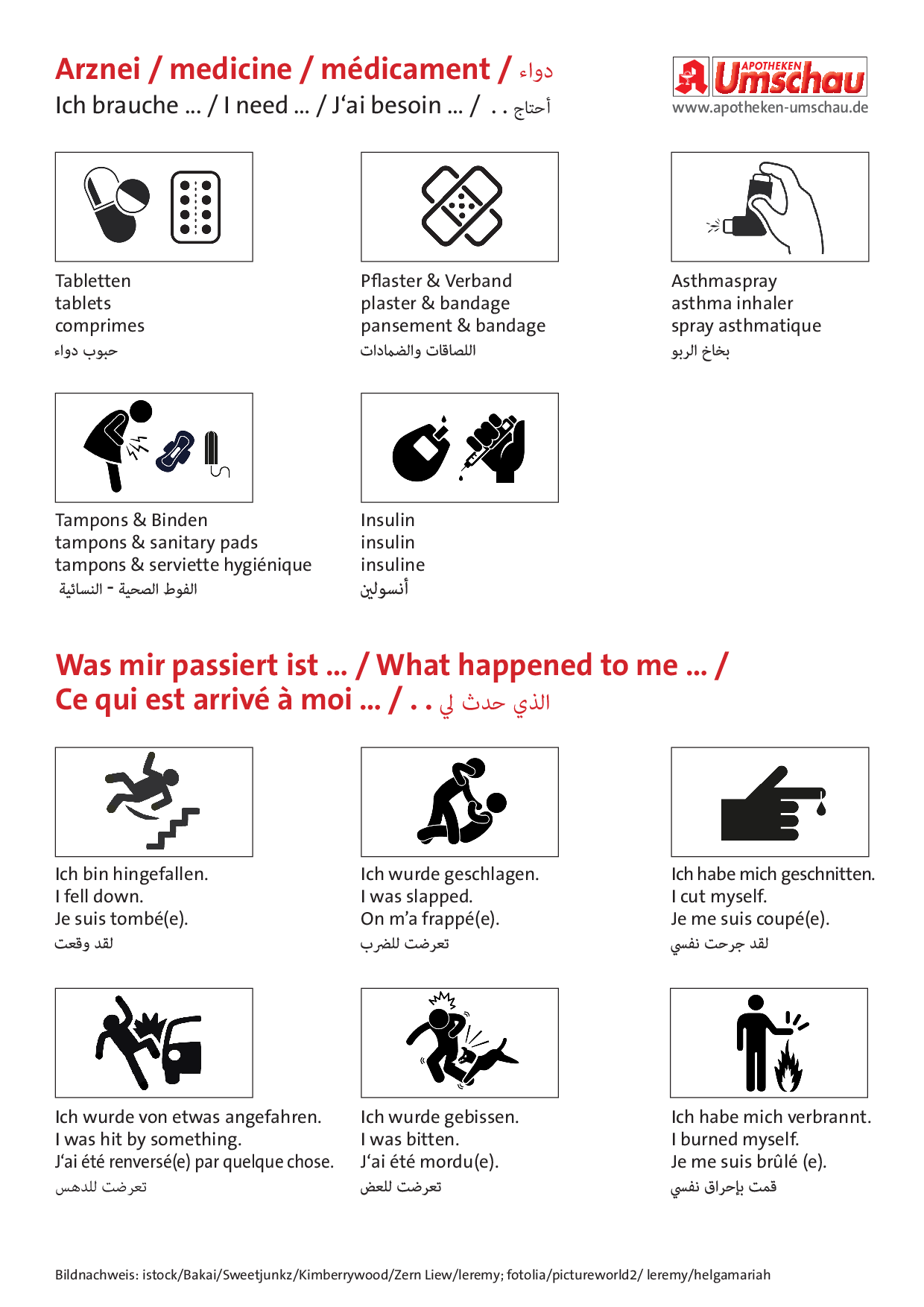 Arznei / medicine / médicament / دواء
Ich brauche ... / I need ... / J‘ai besoin ... / أحتاج . .

APOTHEKEN Umschau
www.apotheken-umschau.de

Tabletten
tablets
comprimes
حبوب دواء

Pflaster & Verband
plaster & bandage
pansement & bandage
اللصاقات والضمادات

Asthmaspray
asthma inhaler
spray asthmatique
بخاخ الربو

Tampons & Binden
tampons & sanitary pads
tampons & serviette hygiénique
الفوط الصحية - النسائية

Insulin
insulin
insuline
أنسولين

Was mir passiert ist ... / What happened to me ... /
Ce qui est arrivé à moi ... / الذي حدث لي . .

Ich bin hingefallen.
I fell down.
Je suis tombé(e).
لقد وقعت

Ich wurde geschlagen.
I was slapped.
On m’a frappé(e).
تعرضت للضرب

Ich habe mich geschnitten.
I cut myself.
Je me suis coupé(e).
لقد جرحت نفسي

Ich wurde von etwas angefahren.
I was hit by something.
J‘ai été renversé(e) par quelque chose.
تعرضت للدهس

Ich wurde gebissen.
I was bitten.
J‘ai été mordu(e).
تعرضت للعض

Ich habe mich verbrannt.
I burned myself.
Je me suis brûlé (e).
قمت بإحراق نفسي

Bildnachweis: istock/Bakai/Sweetjunkz/Kimberrywood/Zern Liew/leremy; fotolia/pictureworld2/ leremy/helgamariah